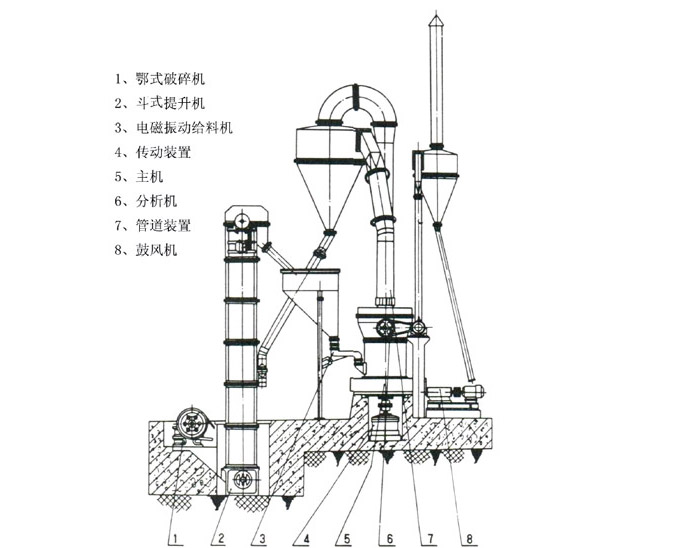 1、鄂式破碎机
2、斗式提升机
3、电磁振动给料机
4、传动装置
5、主机
6、分析机
7、管道装置
8、鼓风机

1 2 3 4 5 6 7 8